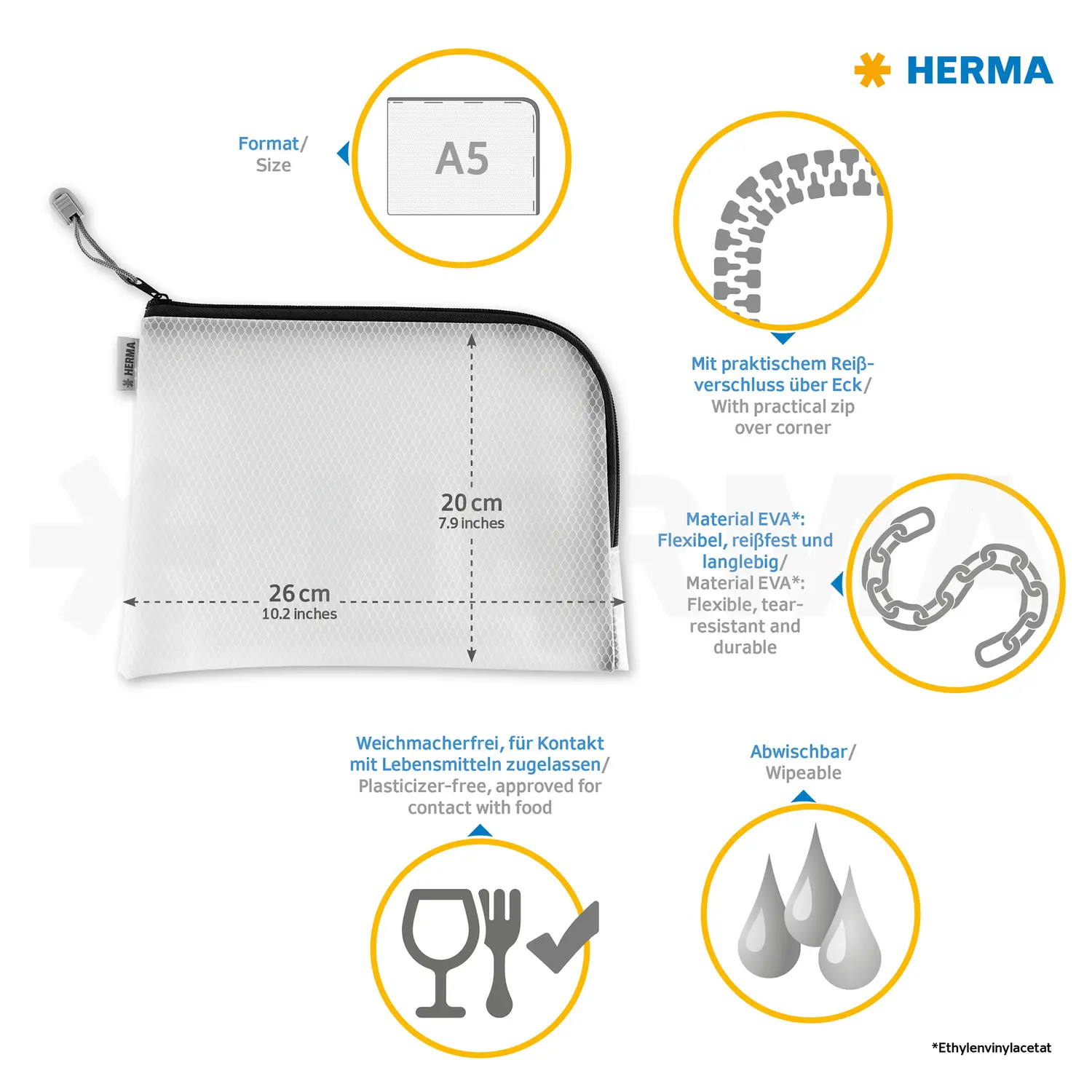 HERMA

Format/
Size

A5

HERMA

20 cm
7.9 inches

26 cm
10.2 inches

Mit praktischem Reißverschluss über Eck/
With practical zip over corner

Material EVA*:
Flexibel, reißfest und langlebig/
Material EVA*:
Flexible, tear-resistant and durable

Weichmacherfrei, für Kontakt mit Lebensmitteln zugelassen/
Plasticizer-free, approved for contact with food

Abwischbar/
Wipeable

*Ethylenvinylacetat